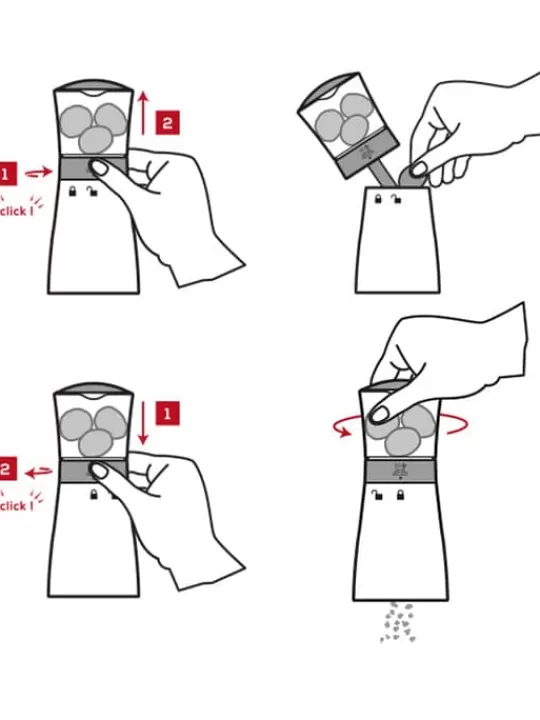 1
2
click !

1
2
click !