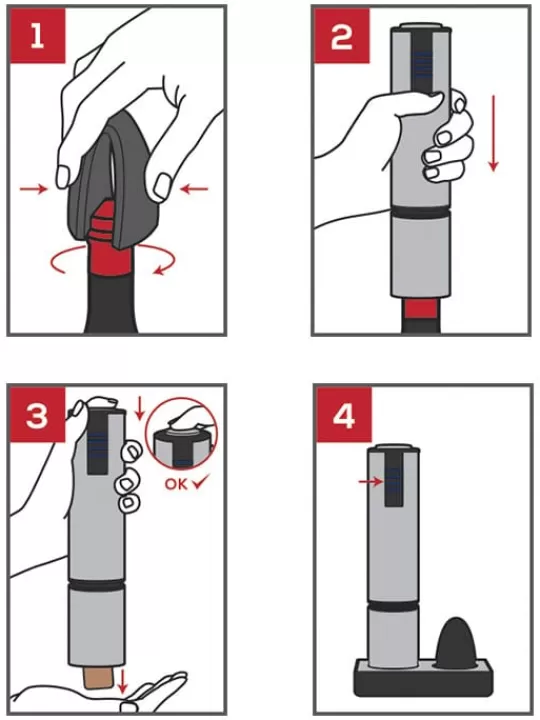 1

2

3

OK ✓

4