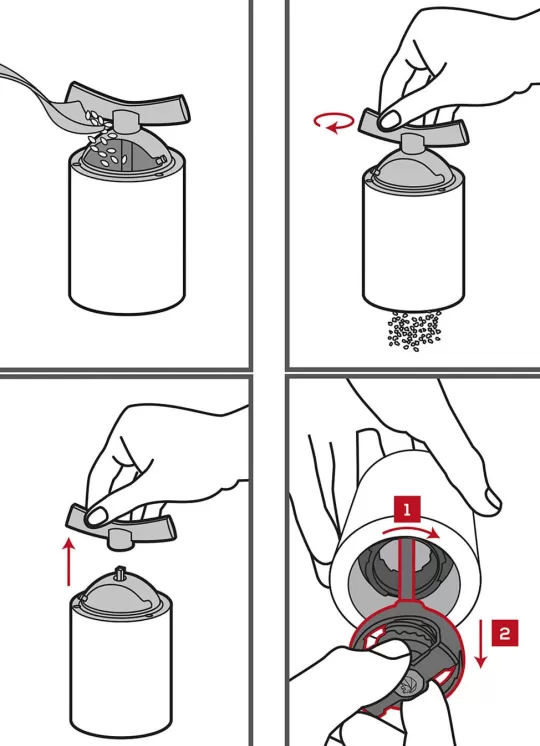 1

2