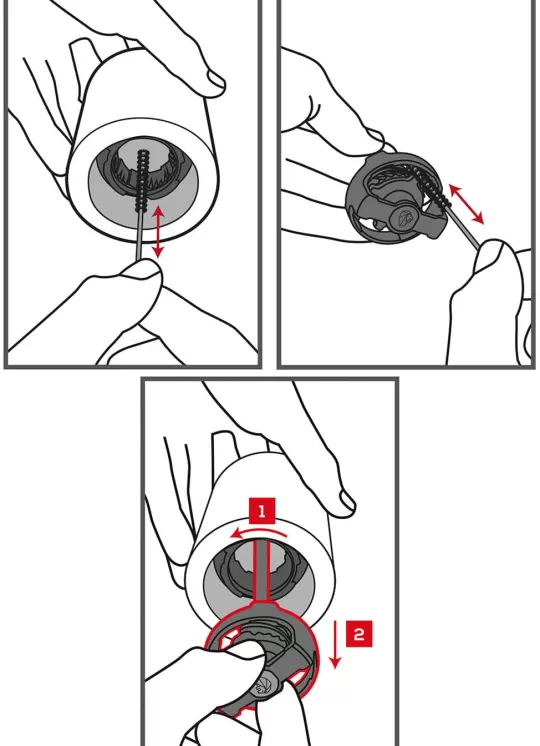 1
2