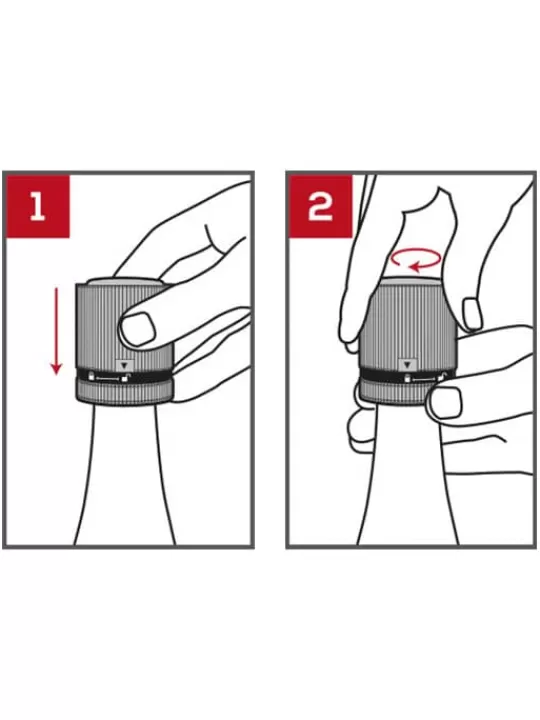 1

2