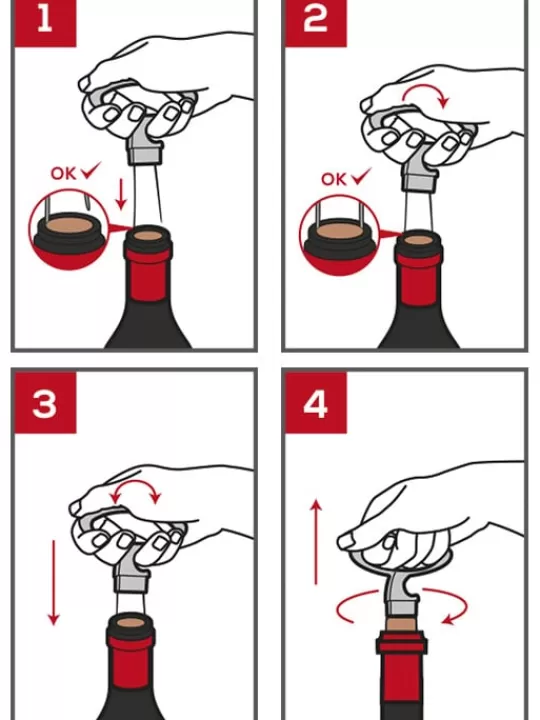 1

OK ✓

2

OK ✓

3

4