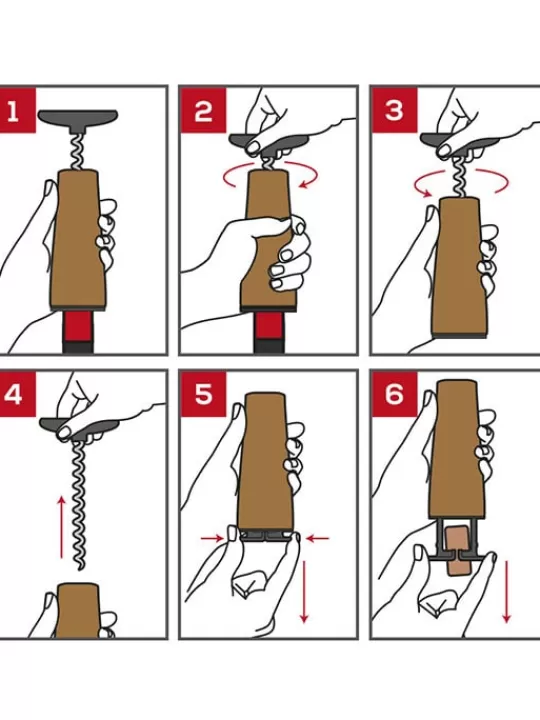 1

2

3

4

5

6